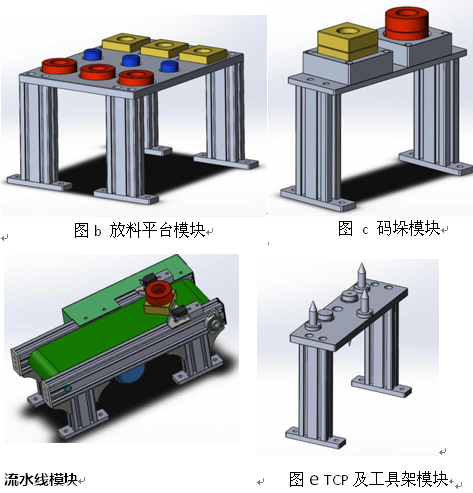 图 b 放料平台模块

图 c 码垛模块

流水线模块

图 e TCP 及工具架模块